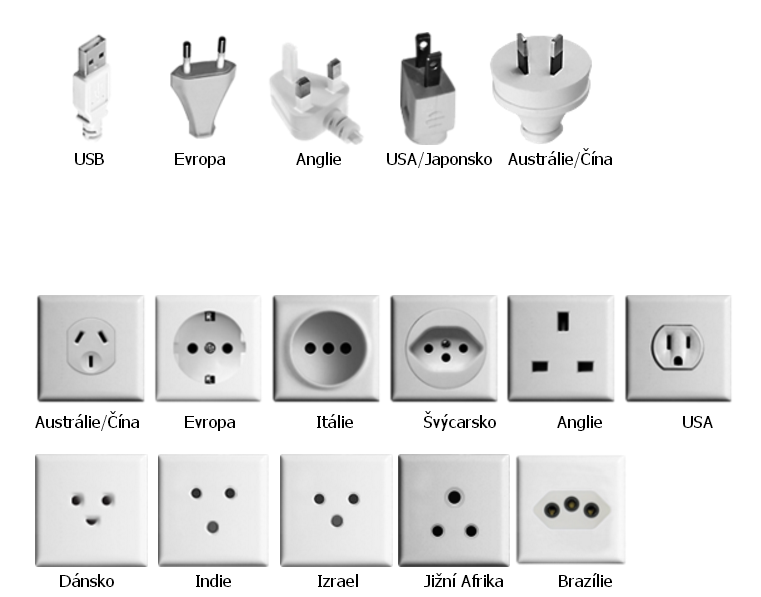 USB Evropa Anglie USA/Japonsko Austrálie/Čína

Austrálie/Čína Evropa Itálie Švýcarsko Anglie USA

Dánsko Indie Izrael Jižní Afrika Brazílie